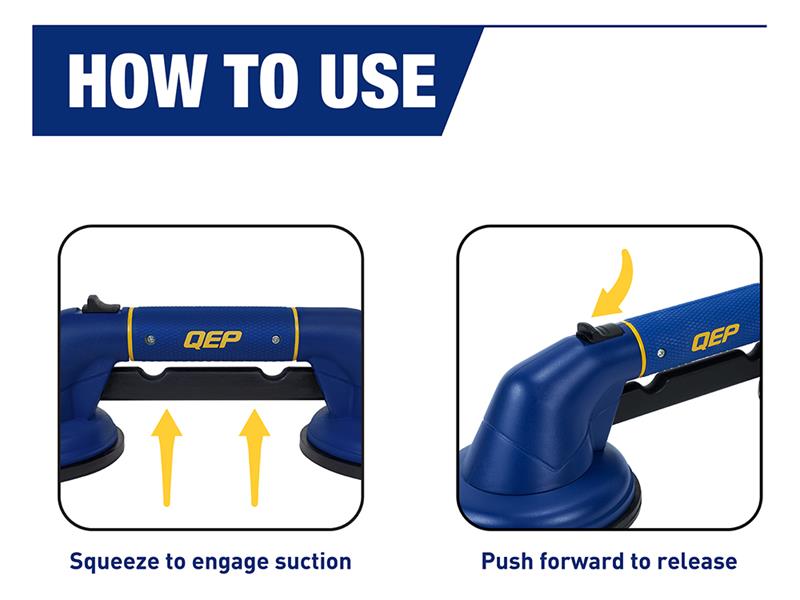 HOW TO USE

QEP

Squeeze to engage suction

QEP

Push forward to release