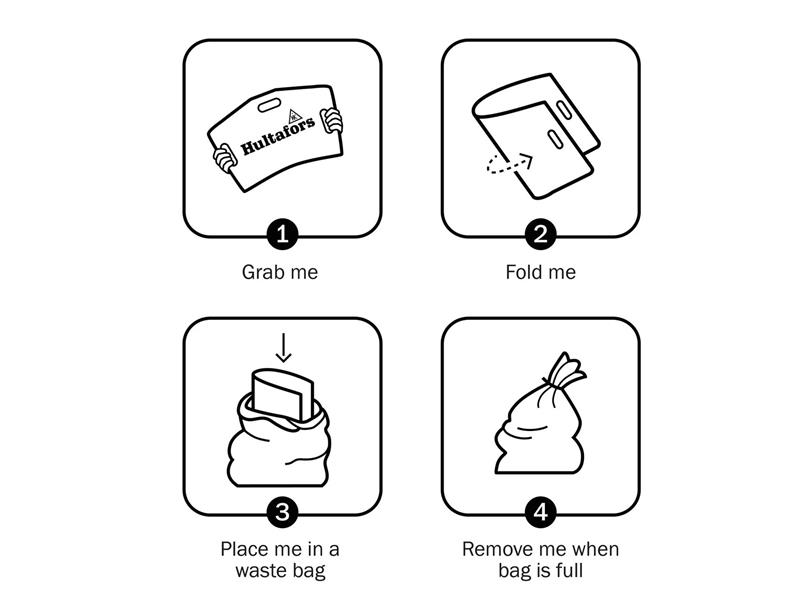 Hultafors

1

Grab me

2

Fold me

3

Place me in a waste bag

4

Remove me when bag is full