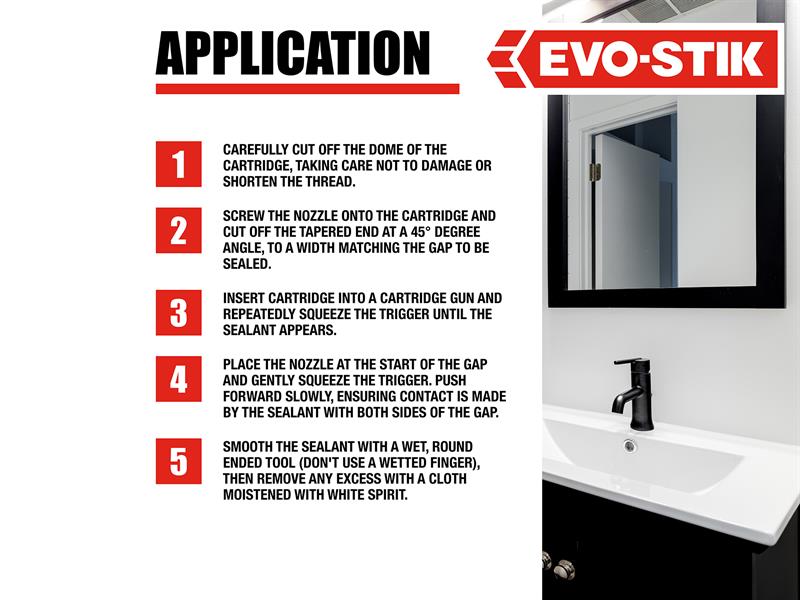 APPLICATION

EVO-STIK

1 CAREFULLY CUT OFF THE DOME OF THE CARTRIDGE, TAKING CARE NOT TO DAMAGE OR SHORTEN THE THREAD.

2 SCREW THE NOZZLE ONTO THE CARTRIDGE AND CUT OFF THE TAPERED END AT A 45° DEGREE ANGLE, TO A WIDTH MATCHING THE GAP TO BE SEALED.

3 INSERT CARTRIDGE INTO A CARTRIDGE GUN AND REPEATEDLY SQUEEZE THE TRIGGER UNTIL THE SEALANT APPEARS.

4 PLACE THE NOZZLE AT THE START OF THE GAP AND GENTLY SQUEEZE THE TRIGGER. PUSH FORWARD SLOWLY, ENSURING CONTACT IS MADE BY THE SEALANT WITH BOTH SIDES OF THE GAP.

5 SMOOTH THE SEALANT WITH A WET, ROUND ENDED TOOL (DON'T USE A WETTED FINGER), THEN REMOVE ANY EXCESS WITH A CLOTH MOISTENED WITH WHITE SPIRIT.