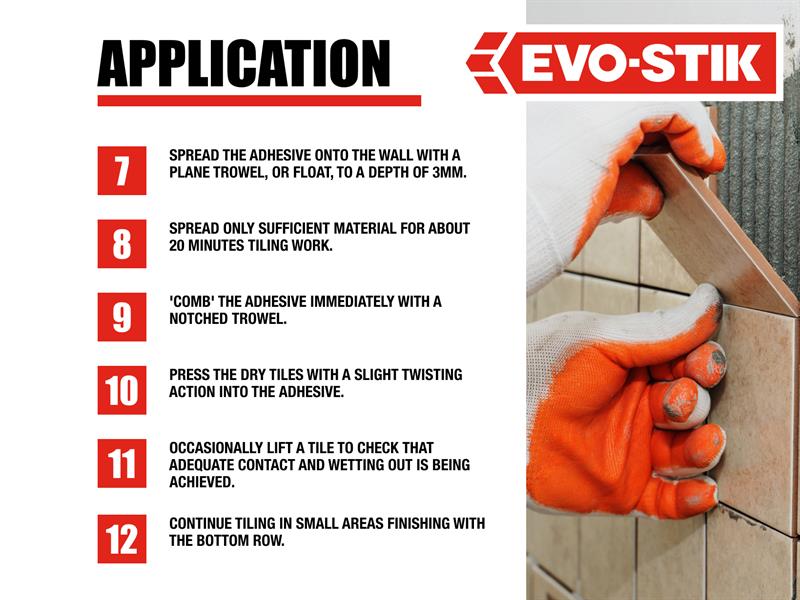 APPLICATION

EVO-STIK

7 SPREAD THE ADHESIVE ONTO THE WALL WITH A PLANE TROWEL, OR FLOAT, TO A DEPTH OF 3MM.

8 SPREAD ONLY SUFFICIENT MATERIAL FOR ABOUT 20 MINUTES TILING WORK.

9 'COMB' THE ADHESIVE IMMEDIATELY WITH A NOTCHED TROWEL.

10 PRESS THE DRY TILES WITH A SLIGHT TWISTING ACTION INTO THE ADHESIVE.

11 OCCASIONALLY LIFT A TILE TO CHECK THAT ADEQUATE CONTACT AND WETTING OUT IS BEING ACHIEVED.

12 CONTINUE TILING IN SMALL AREAS FINISHING WITH THE BOTTOM ROW.