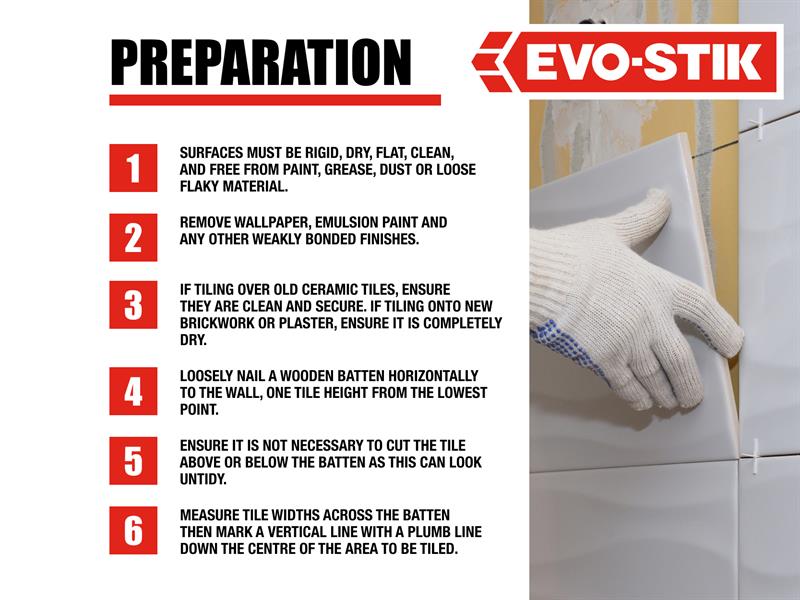 PREPARATION

EVO-STIK

1 SURFACES MUST BE RIGID, DRY, FLAT, CLEAN, AND FREE FROM PAINT, GREASE, DUST OR LOOSE FLAKY MATERIAL.

2 REMOVE WALLPAPER, EMULSION PAINT AND ANY OTHER WEAKLY BONDED FINISHES.

3 IF TILING OVER OLD CERAMIC TILES, ENSURE THEY ARE CLEAN AND SECURE. IF TILING ONTO NEW BRICKWORK OR PLASTER, ENSURE IT IS COMPLETELY DRY.

4 LOOSELY NAIL A WOODEN BATTEN HORIZONTALLY TO THE WALL, ONE TILE HEIGHT FROM THE LOWEST POINT.

5 ENSURE IT IS NOT NECESSARY TO CUT THE TILE ABOVE OR BELOW THE BATTEN AS THIS CAN LOOK UNTIDY.

6 MEASURE TILE WIDTHS ACROSS THE BATTEN THEN MARK A VERTICAL LINE WITH A PLUMB LINE DOWN THE CENTRE OF THE AREA TO BE TILED.