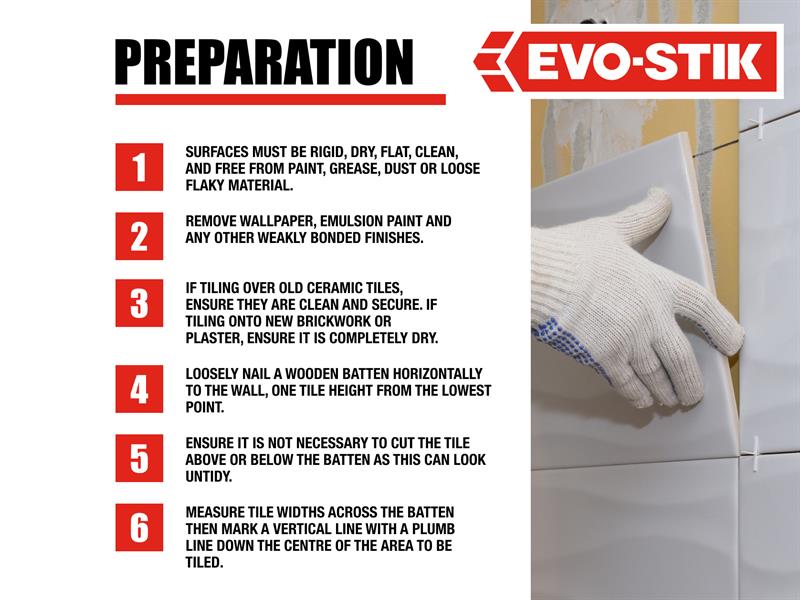 PREPARATION

EVO-STIK

1 SURFACES MUST BE RIGID, DRY, FLAT, CLEAN, AND FREE FROM PAINT, GREASE, DUST OR LOOSE FLAKY MATERIAL.

2 REMOVE WALLPAPER, EMULSION PAINT AND ANY OTHER WEAKLY BONDED FINISHES.

3 IF TILING OVER OLD CERAMIC TILES, ENSURE THEY ARE CLEAN AND SECURE. IF TILING ONTO NEW BRICKWORK OR PLASTER, ENSURE IT IS COMPLETELY DRY.

4 LOOSELY NAIL A WOODEN BATTEN HORIZONTALLY TO THE WALL, ONE TILE HEIGHT FROM THE LOWEST POINT.

5 ENSURE IT IS NOT NECESSARY TO CUT THE TILE ABOVE OR BELOW THE BATTEN AS THIS CAN LOOK UNTIDY.

6 MEASURE TILE WIDTHS ACROSS THE BATTEN THEN MARK A VERTICAL LINE WITH A PLUMB LINE DOWN THE CENTRE OF THE AREA TO BE TILED.