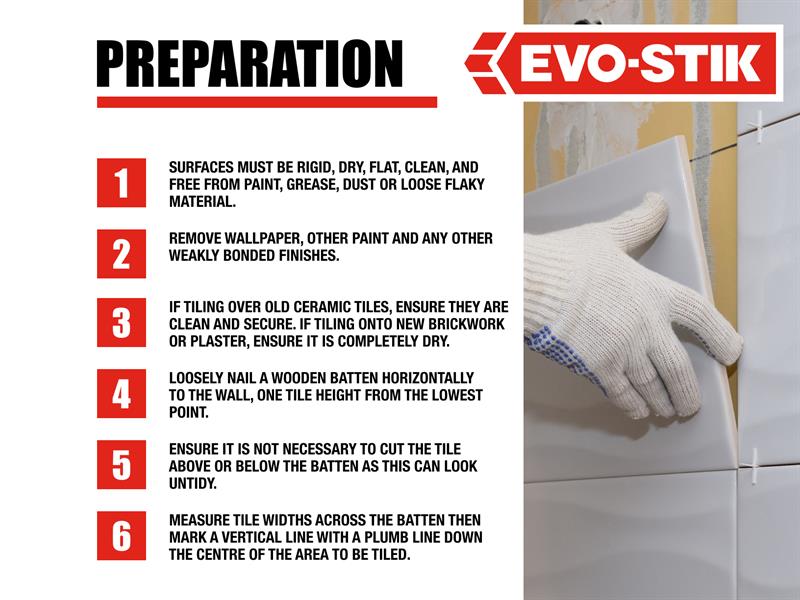 PREPARATION

EVO-STIK

1 SURFACES MUST BE RIGID, DRY, FLAT, CLEAN, AND FREE FROM PAINT, GREASE, DUST OR LOOSE FLAKY MATERIAL.

2 REMOVE WALLPAPER, OTHER PAINT AND ANY OTHER WEAKLY BONDED FINISHES.

3 IF TILING OVER OLD CERAMIC TILES, ENSURE THEY ARE CLEAN AND SECURE. IF TILING ONTO NEW BRICKWORK OR PLASTER, ENSURE IT IS COMPLETELY DRY.

4 LOOSELY NAIL A WOODEN BATTEN HORIZONTALLY TO THE WALL, ONE TILE HEIGHT FROM THE LOWEST POINT.

5 ENSURE IT IS NOT NECESSARY TO CUT THE TILE ABOVE OR BELOW THE BATTEN AS THIS CAN LOOK UNTIDY.

6 MEASURE TILE WIDTHS ACROSS THE BATTEN THEN MARK A VERTICAL LINE WITH A PLUMB LINE DOWN THE CENTRE OF THE AREA TO BE TILED.