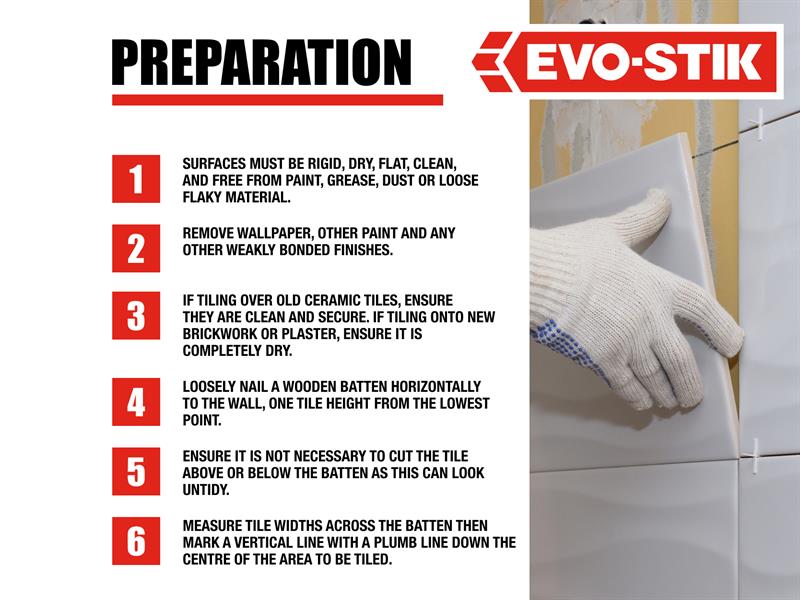 PREPARATION

EVO-STIK

1
SURFACES MUST BE RIGID, DRY, FLAT, CLEAN, AND FREE FROM PAINT, GREASE, DUST OR LOOSE FLAKY MATERIAL.

2
REMOVE WALLPAPER, OTHER PAINT AND ANY OTHER WEAKLY BONDED FINISHES.

3
IF TILING OVER OLD CERAMIC TILES, ENSURE THEY ARE CLEAN AND SECURE. IF TILING ONTO NEW BRICKWORK OR PLASTER, ENSURE IT IS COMPLETELY DRY.

4
LOOSELY NAIL A WOODEN BATTEN HORIZONTALLY TO THE WALL, ONE TILE HEIGHT FROM THE LOWEST POINT.

5
ENSURE IT IS NOT NECESSARY TO CUT THE TILE ABOVE OR BELOW THE BATTEN AS THIS CAN LOOK UNTIDY.

6
MEASURE TILE WIDTHS ACROSS THE BATTEN THEN MARK A VERTICAL LINE WITH A PLUMB LINE DOWN THE CENTRE OF THE AREA TO BE TILED.